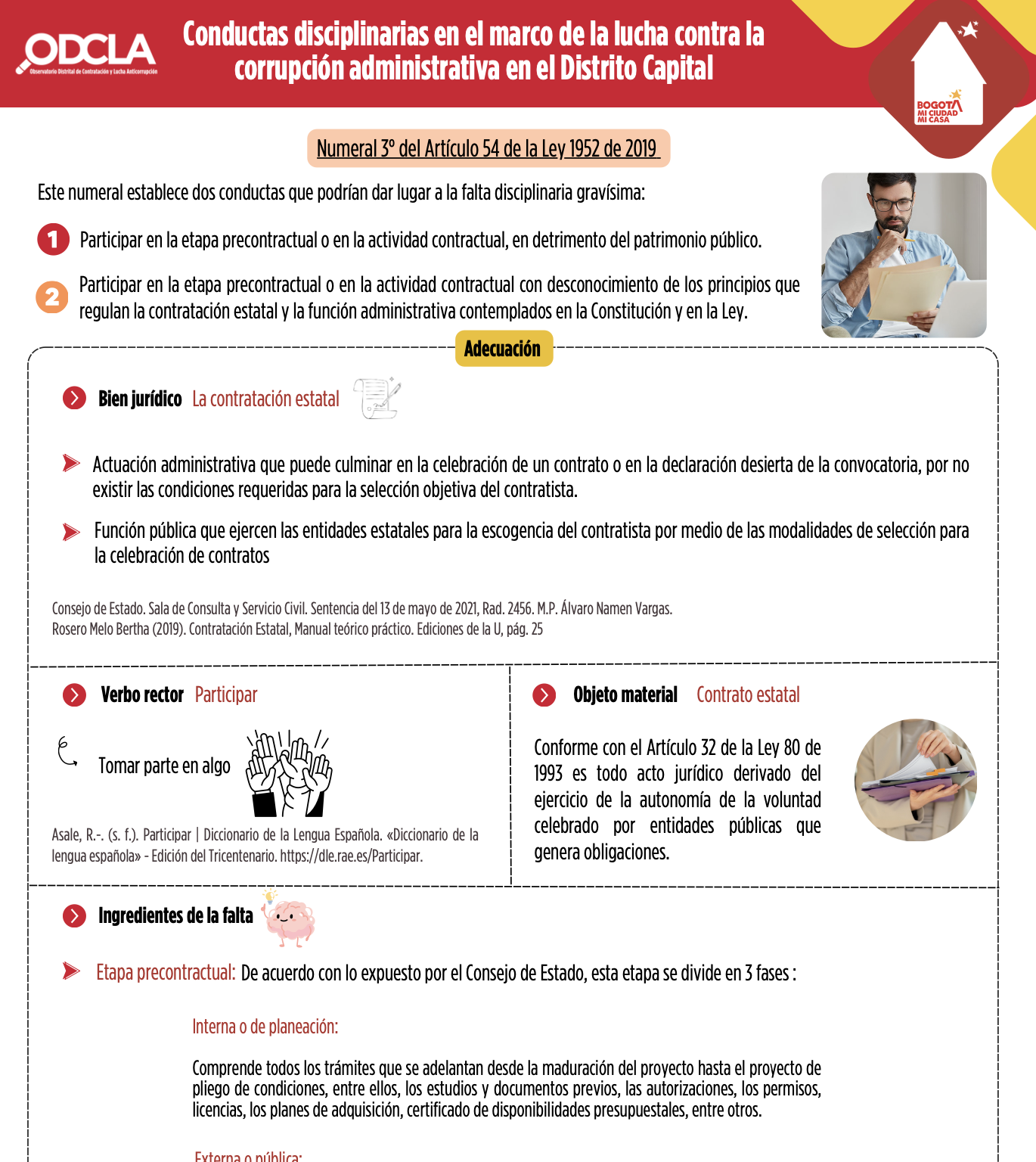 ODCLA
Observatorio Distrital de Contratación y Lucha Anticorrupción

Conductas disciplinarias en el marco de la lucha contra la corrupción administrativa en el Distrito Capital

BOGOTÁ MI CIUDAD MI CASA

Numeral 3° del Artículo 54 de la Ley 1952 de 2019

Este numeral establece dos conductas que podrían dar lugar a la falta disciplinaria gravísima:

1 Participar en la etapa precontractual o en la actividad contractual, en detrimento del patrimonio público.

2 Participar en la etapa precontractual o en la actividad contractual con desconocimiento de los principios que regulan la contratación estatal y la función administrativa contemplados en la Constitución y en la Ley.

Adecuación

Bien jurídico La contratación estatal

Actuación administrativa que puede culminar en la celebración de un contrato o en la declaración desierta de la convocatoria, por no existir las condiciones requeridas para la selección objetiva del contratista.

Función pública que ejercen las entidades estatales para la escogencia del contratista por medio de las modalidades de selección para la celebración de contratos

Consejo de Estado. Sala de Consulta y Servicio Civil. Sentencia del 13 de mayo de 2021, Rad. 2456. M.P. Álvaro Namen Vargas.
Rosero Melo Bertha (2019). Contratación Estatal, Manual teórico práctico. Ediciones de la U, pág. 25

Verbo rector Participar

Tomar parte en algo

Asale, R.-. (s. f.). Participar | Diccionario de la Lengua Española. «Diccionario de la lengua española» - Edición del Tricentenario. https://dle.rae.es/Participar.

Objeto material Contrato estatal

Conforme con el Artículo 32 de la Ley 80 de 1993 es todo acto jurídico derivado del ejercicio de la autonomía de la voluntad celebrado por entidades públicas que genera obligaciones.

Ingredientes de la falta

Etapa precontractual: De acuerdo con lo expuesto por el Consejo de Estado, esta etapa se divide en 3 fases :

Interna o de planeación:

Comprende todos los trámites que se adelantan desde la maduración del proyecto hasta el proyecto de pliego de condiciones, entre ellos, los estudios y documentos previos, las autorizaciones, los permisos, licencias, los planes de adquisición, certificado de disponibilidades presupuestales, entre otros.

Externa o pública: